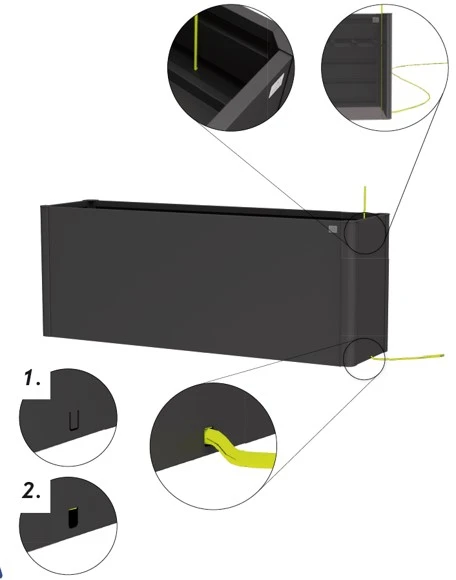 1.

2.